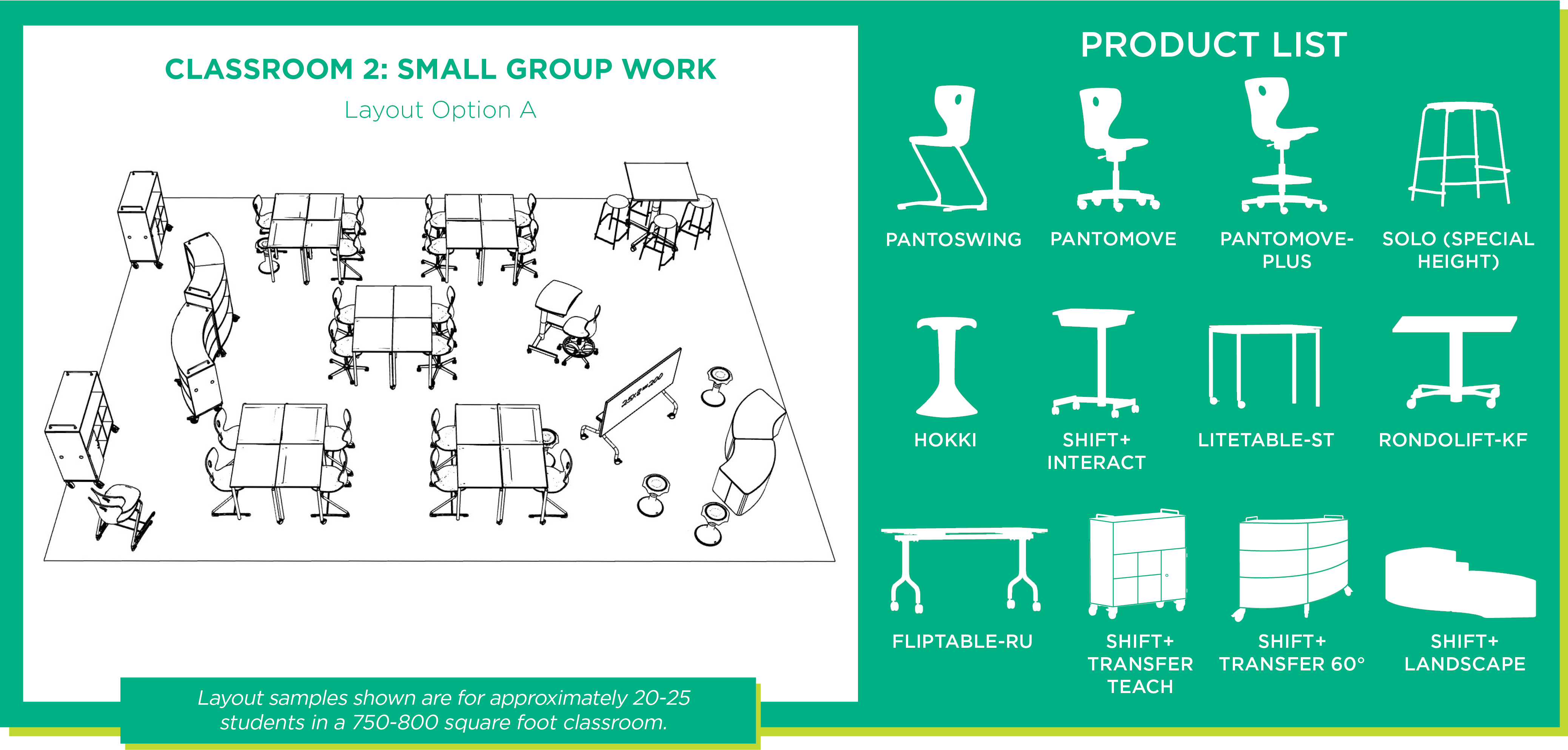 CLASSROOM 2: SMALL GROUP WORK

Layout Option A

Layout samples shown are for approximately 20-25 students in a 750-800 square foot classroom.

PRODUCT LIST

PANTOSWING

PANTOMOVE

PANTOMOVE-PLUS

SOLO (SPECIAL HEIGHT)

HOKKI

SHIFT+ INTERACT

LITETABLE-ST

RONDOLIFT-KF

FLIPTABLE-RU

SHIFT+ TRANSFER TEACH

SHIFT+ TRANSFER 60°

SHIFT+ LANDSCAPE